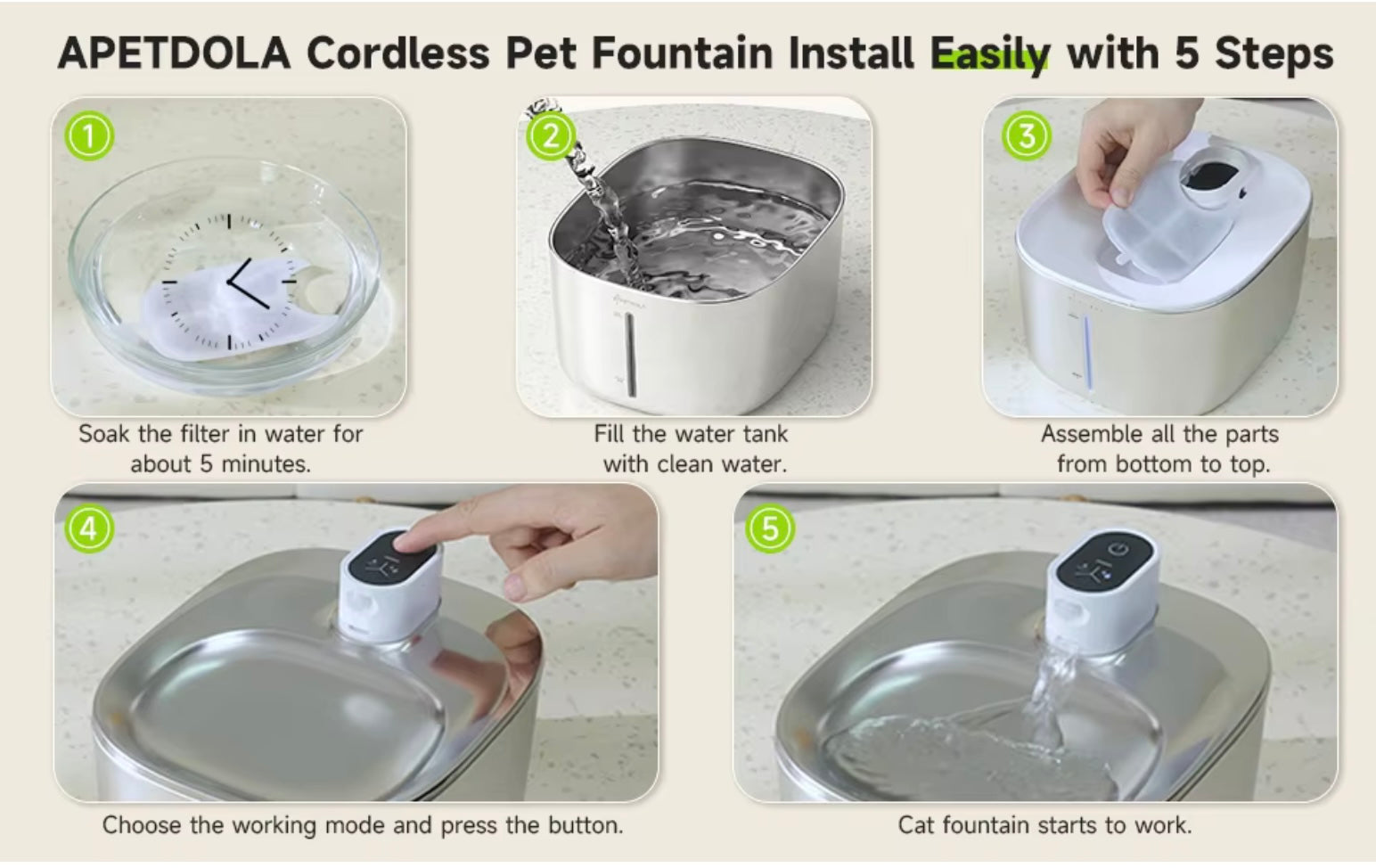 APETDOLA Cordless Pet Fountain Install Easily with 5 Steps

1

Soak the filter in water for about 5 minutes.

2

Fill the water tank with clean water.

3

Assemble all the parts from bottom to top.

4

Choose the working mode and press the button.

5

Cat fountain starts to work.