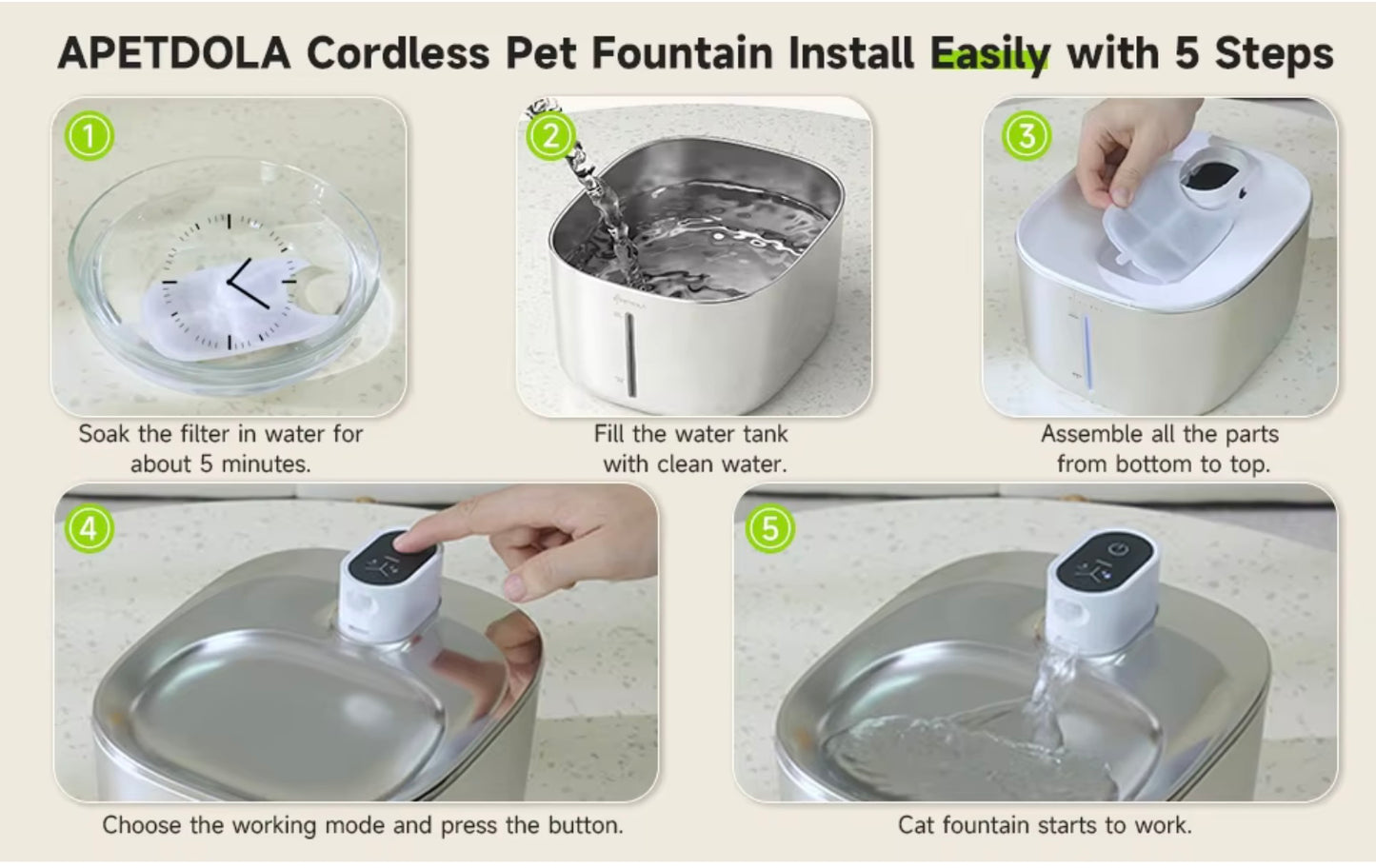 APETDOLA Cordless Pet Fountain Install Easily with 5 Steps

1

Soak the filter in water for about 5 minutes.

2

Fill the water tank with clean water.

3

Assemble all the parts from bottom to top.

4

Choose the working mode and press the button.

5

Cat fountain starts to work.