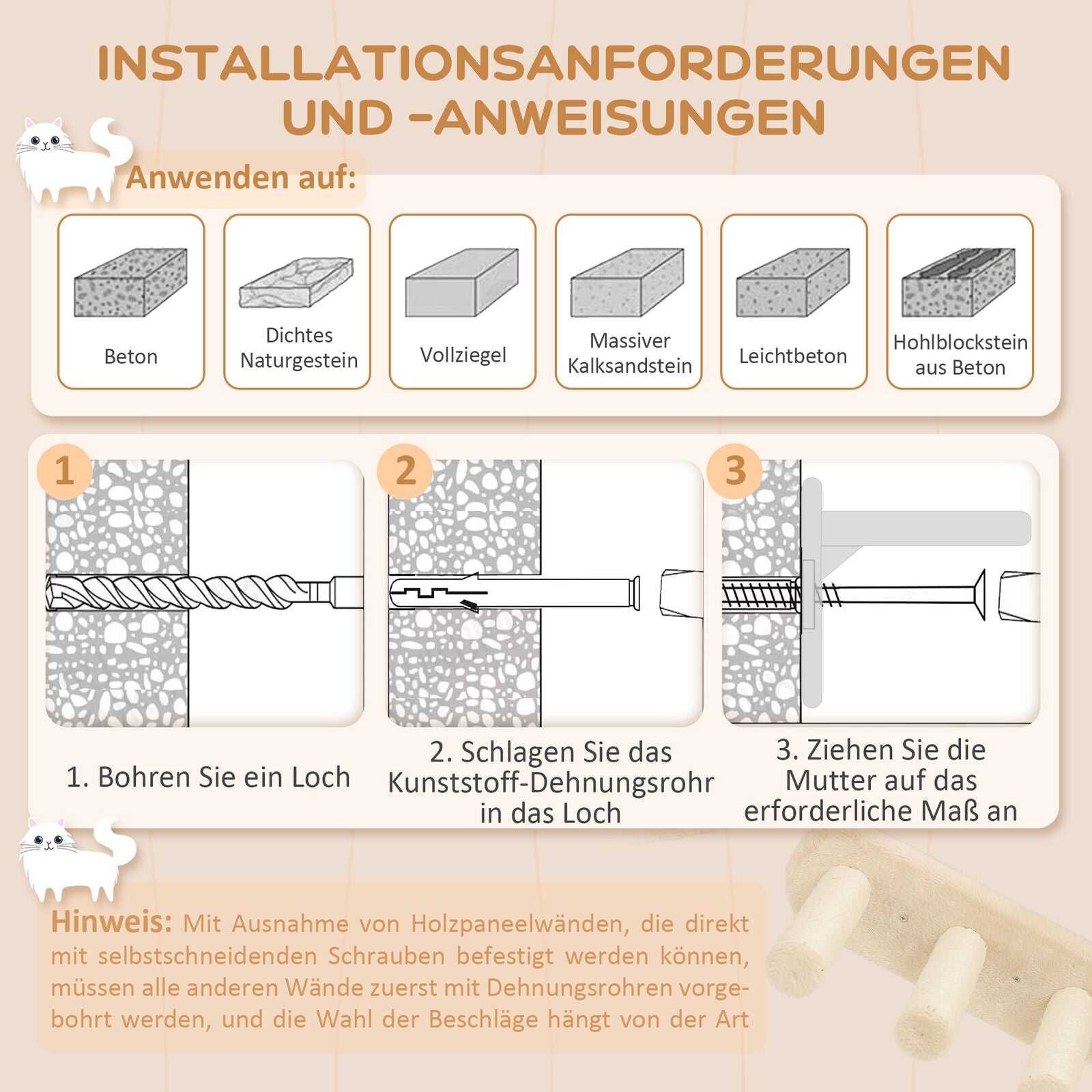 INSTALLATIONSANFORDERUNGEN UND -ANWEISUNGEN

Anwenden auf:

Beton

Dichtes Naturgestein

Vollziegel

Massiver Kalksandstein

Leichtbeton

Hohlblockstein aus Beton

1

2

3

1. Bohren Sie ein Loch

2. Schlagen Sie das Kunststoff-Dehnungsrohr in das Loch

3. Ziehen Sie die Mutter auf das erforderliche Maß an

Hinweis: Mit Ausnahme von Holzpaneelwänden, die direkt mit selbstschneidenden Schrauben befestigt werden können, müssen alle anderen Wände zuerst mit Dehnungsrohren vorgebohrt werden, und die Wahl der Beschläge hängt von der Art