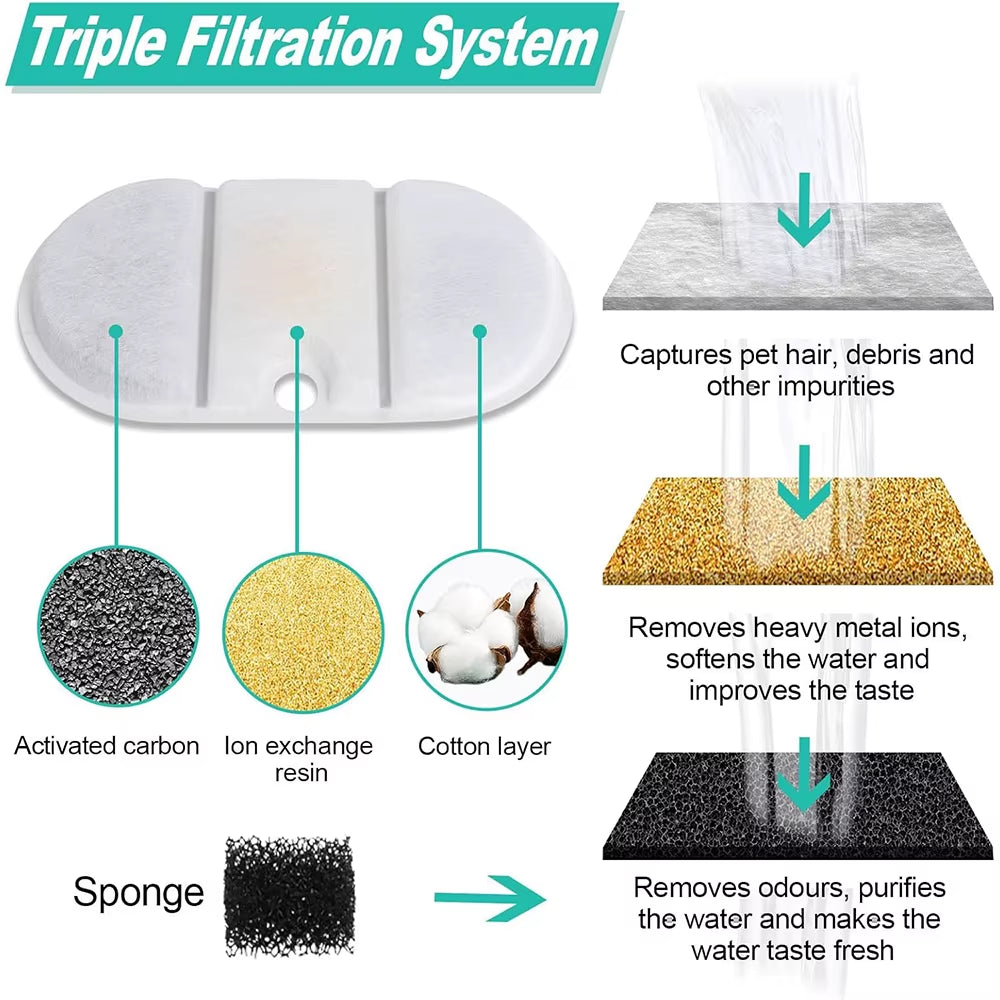 Triple Filtration System

Activated carbon

Ion exchange resin

Cotton layer

Sponge

Captures pet hair, debris and other impurities

Removes heavy metal ions, softens the water and improves the taste

Removes odours, purifies the water and makes the water taste fresh